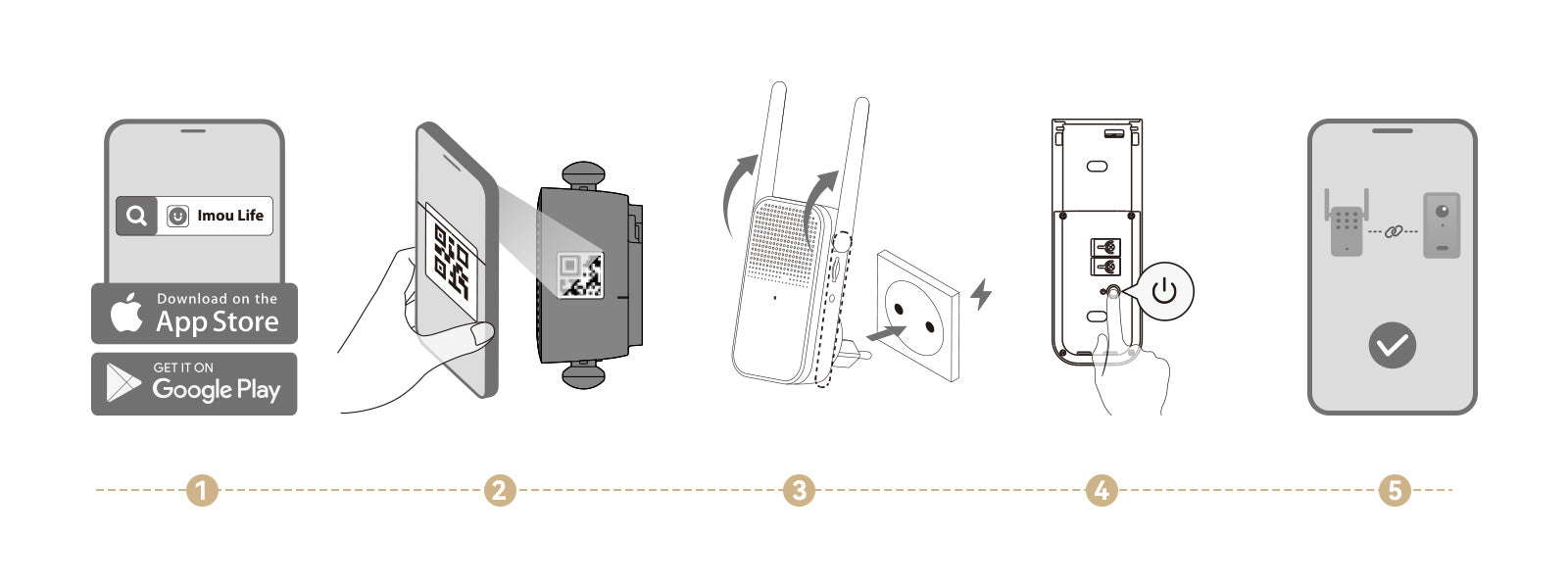 Imou Life

Download on the
App Store

GET IT ON
Google Play

1

2

3

4

5